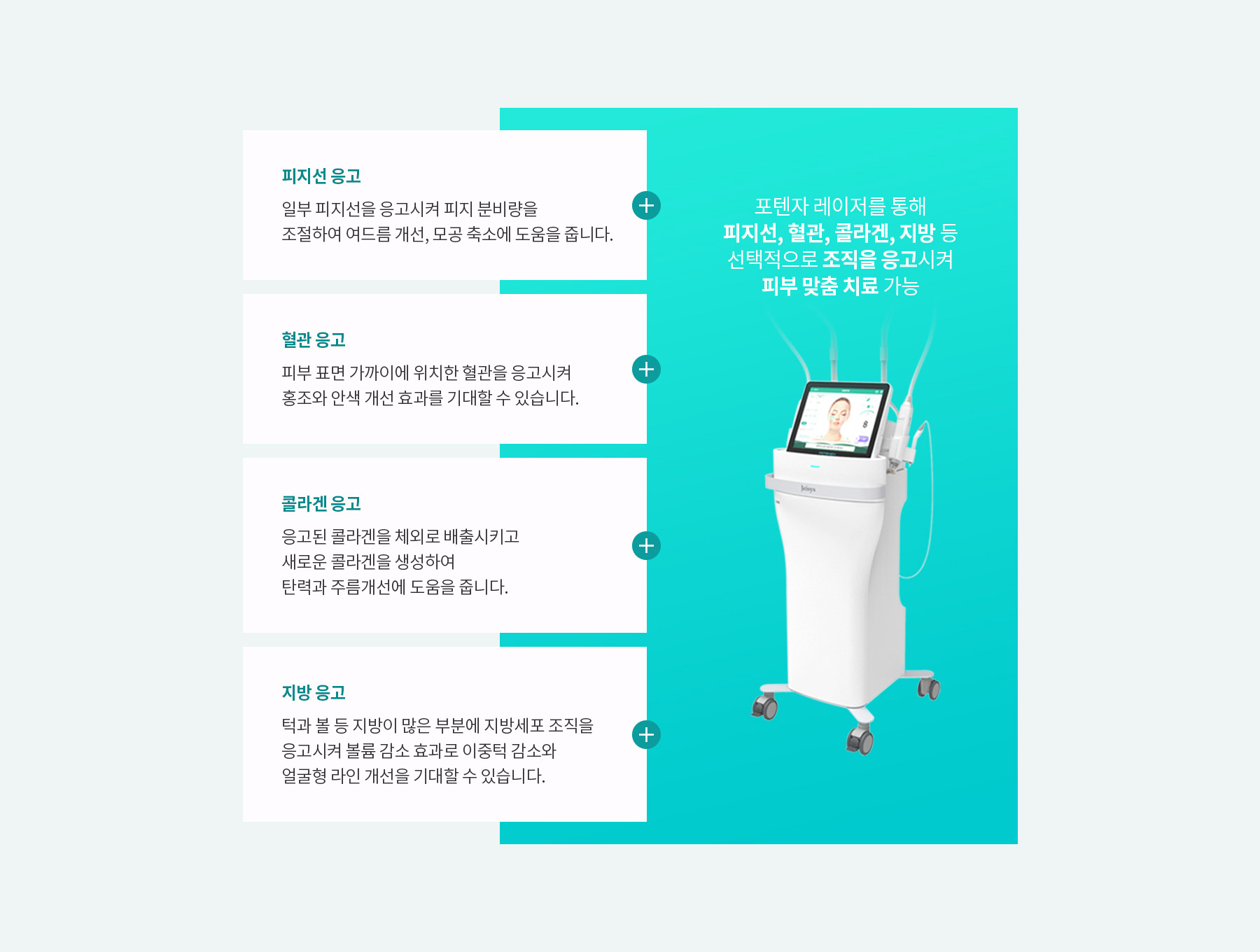 피지선 응고

일부 피지선을 응고시켜 피지 분비량을 조절하여 여드름 개선, 모공 축소에 도움을 줍니다.

혈관 응고

피부 표면 가까이에 위치한 혈관을 응고시켜 홍조와 안색 개선 효과를 기대할 수 있습니다.

콜라겐 응고

응고된 콜라겐을 체외로 배출시키고
새로운 콜라겐을 생성하여
탄력과 주름개선에 도움을 줍니다.

지방 응고

턱과 볼 등 지방이 많은 부분에 지방세포 조직을 응고시켜 볼륨 감소 효과로 이중턱 감소와 얼굴형 라인 개선을 기대할 수 있습니다.

포텐자 레이저를 통해
피지선, 혈관, 콜라겐, 지방 등
선택적으로 조직을 응고시켜
피부 맞춤 치료 가능

Jeisys